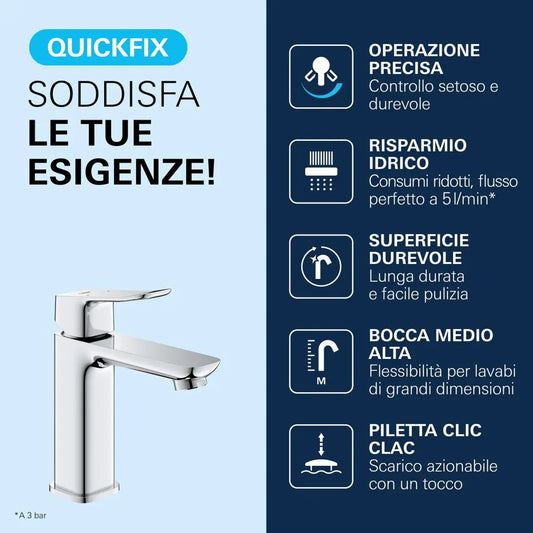 QUICKFIX

SODDISFA
LE TUE ESIGENZE!

*A 3 bar

OPERAZIONE PRECISA
Controllo setoso e durevole

RISPARMIO IDRICO
Consumi ridotti, flusso perfetto a 5 l/min*

SUPERFICIE DUREVOLE
Lunga durata e facile pulizia

M

BOCCA MEDIO ALTA
Flessibilità per lavabi di grandi dimensioni

PILETTA CLIC CLAC
Scarico azionabile con un tocco